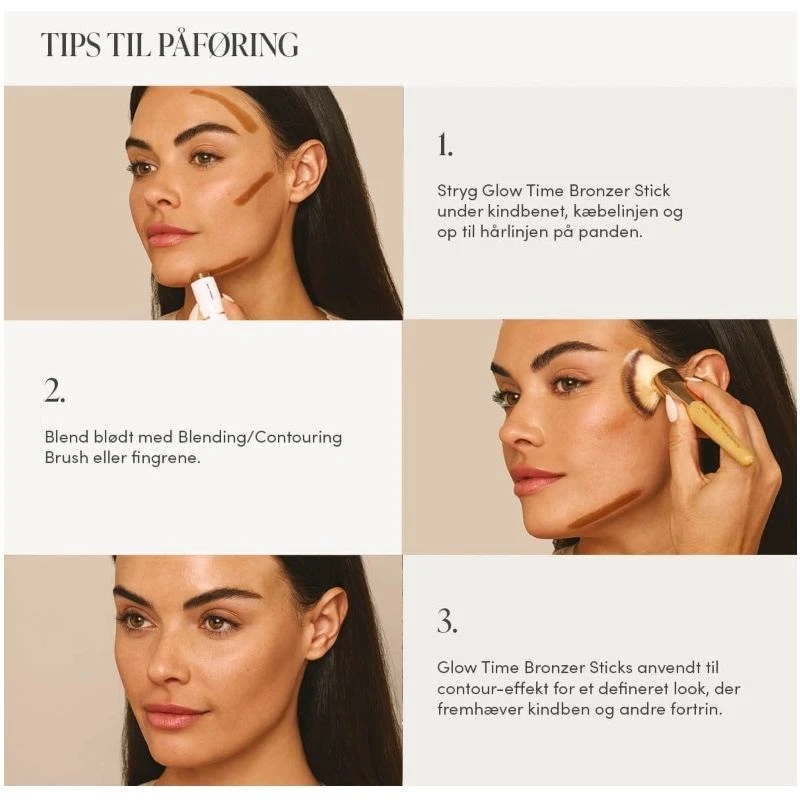 TIPS TIL PÅFØRING

1.

Stryg Glow Time Bronzer Stick under kindbenet, kæbelinjen og op til hårlinjen på panden.

2.

Blend blødt med Blending/Contouring Brush eller fingrene.

3.

Glow Time Bronzer Sticks anvendt til contour-effekt for et defineret look, der fremhæver kindben og andre fortrin.